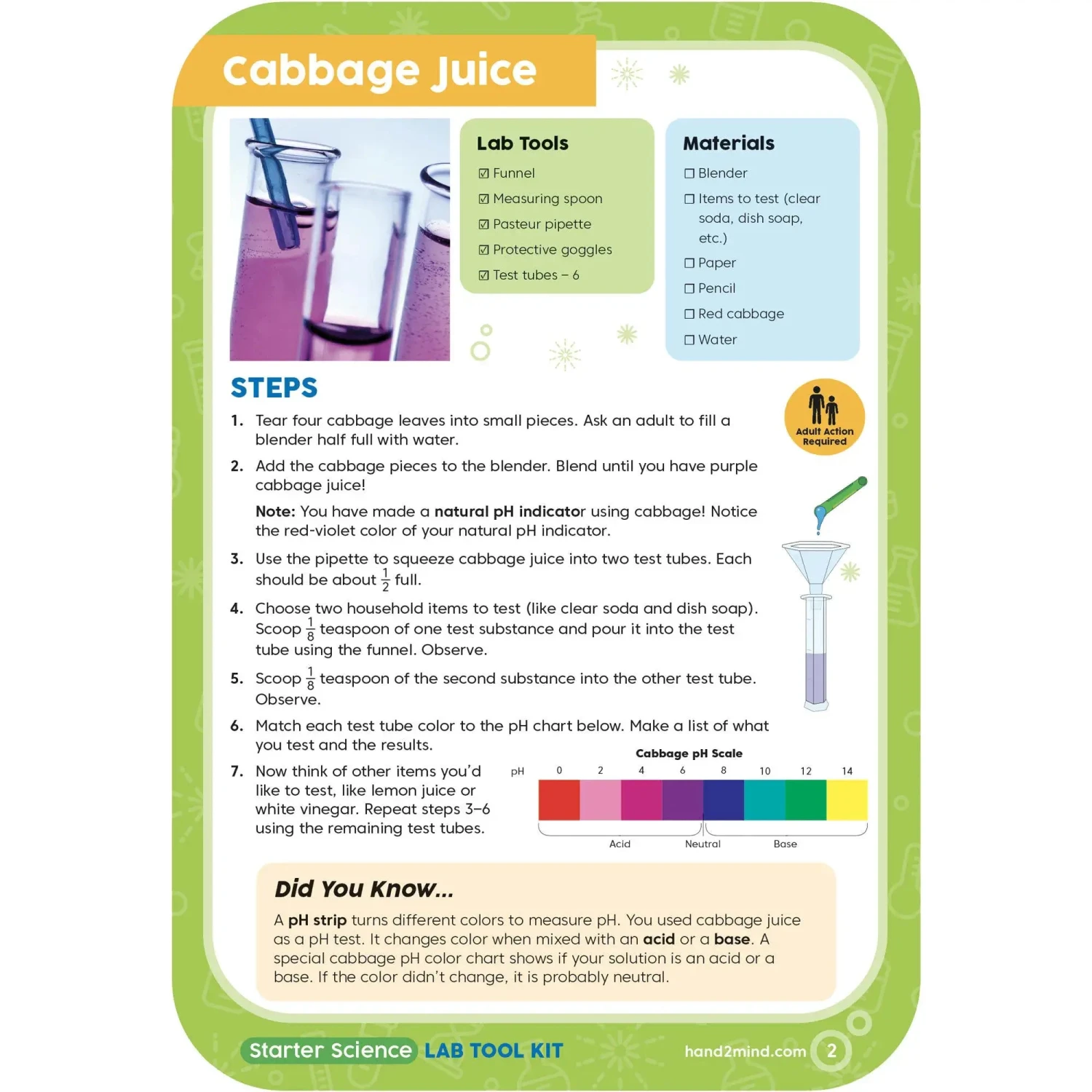 Cabbage Juice

Lab Tools
☑ Funnel
☑ Measuring spoon
☑ Pasteur pipette
☑ Protective goggles
☑ Test tubes – 6

Materials
☐ Blender
☐ Items to test (clear soda, dish soap, etc.)
☐ Paper
☐ Pencil
☐ Red cabbage
☐ Water

STEPS

Adult Action Required

1. Tear four cabbage leaves into small pieces. Ask an adult to fill a blender half full with water.

2. Add the cabbage pieces to the blender. Blend until you have purple cabbage juice!

Note: You have made a natural pH indicator using cabbage! Notice the red-violet color of your natural pH indicator.

3. Use the pipette to squeeze cabbage juice into two test tubes. Each should be about $\frac{1}{2}$ full.

4. Choose two household items to test (like clear soda and dish soap). Scoop $\frac{1}{8}$ teaspoon of one test substance and pour it into the test tube using the funnel. Observe.

5. Scoop $\frac{1}{8}$ teaspoon of the second substance into the other test tube. Observe.

6. Match each test tube color to the pH chart below. Make a list of what you test and the results.

7. Now think of other items you'd like to test, like lemon juice or white vinegar. Repeat steps 3–6 using the remaining test tubes.

Cabbage pH Scale
pH 0 2 4 6 8 10 12 14
Acid Neutral Base

Did You Know...
A pH strip turns different colors to measure pH. You used cabbage juice as a pH test. It changes color when mixed with an acid or a base. A special cabbage pH color chart shows if your solution is an acid or a base. If the color didn't change, it is probably neutral.

Starter Science LAB TOOL KIT hand2mind.com 2